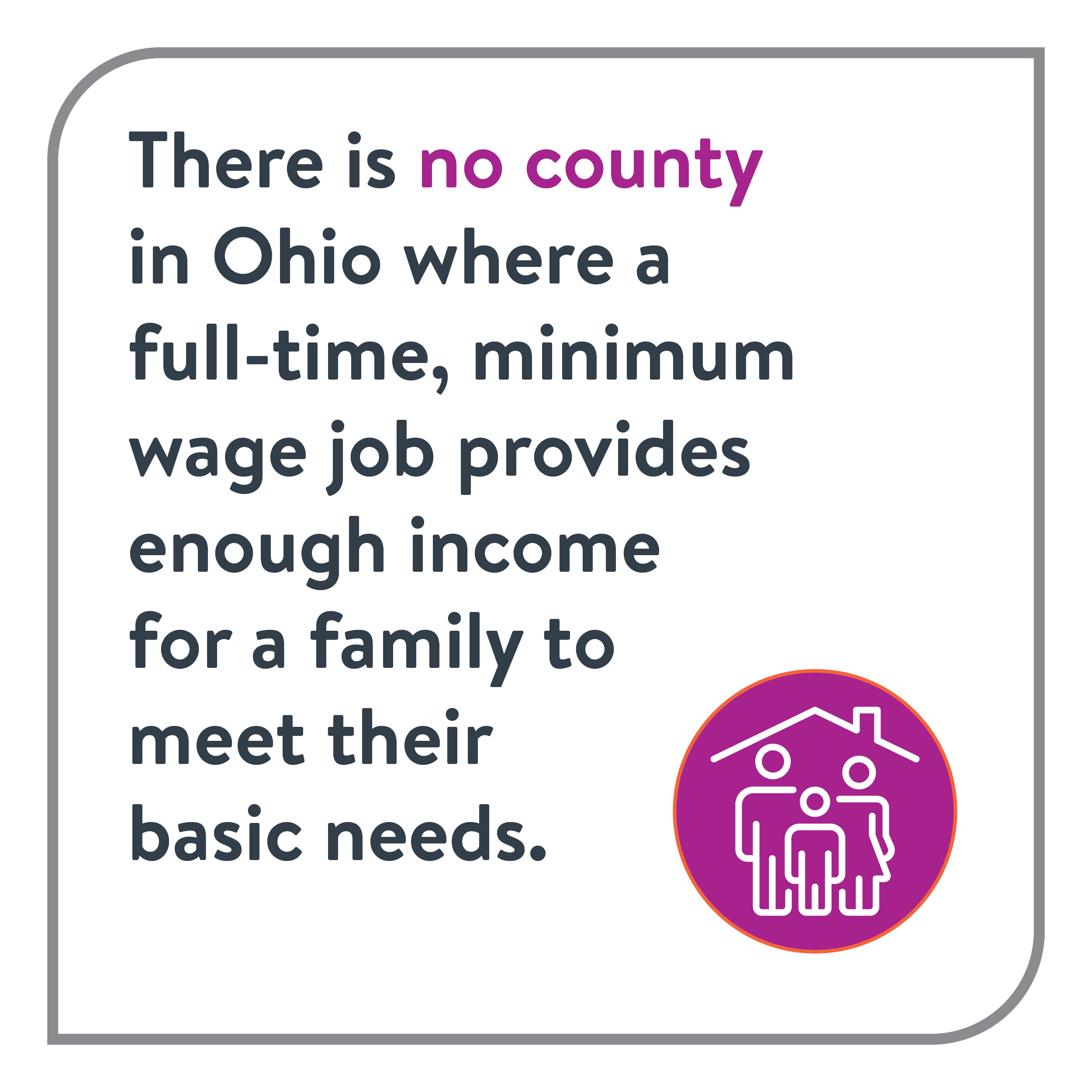 There is no county in Ohio where a full-time, minimum wage job provides enough income for a family to meet their basic needs.