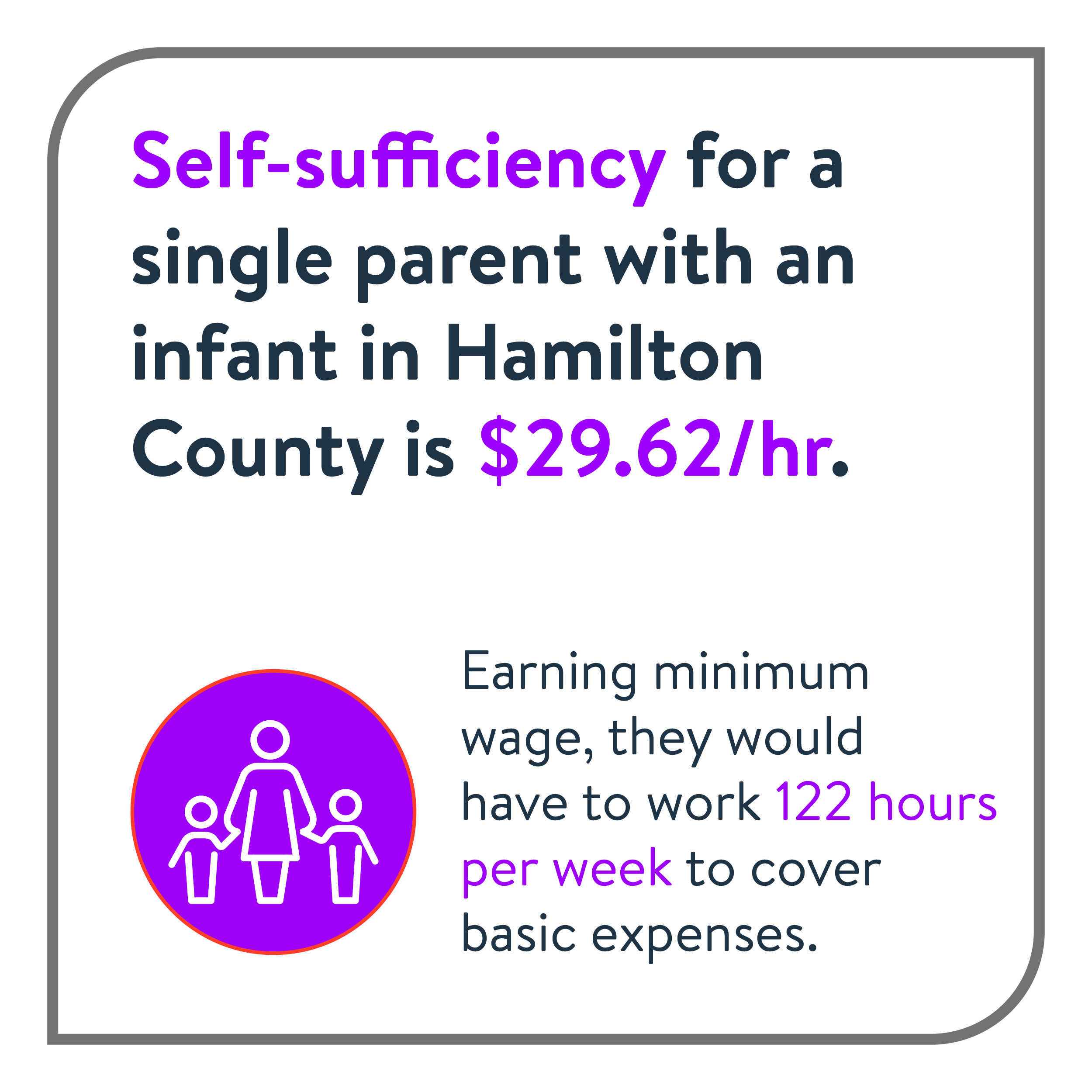 Self-sufficiency for a single parent with an infant in Hamilton County is \$29.62/hr.

Earning minimum wage, they would have to work 122 hours per week to cover basic expenses.